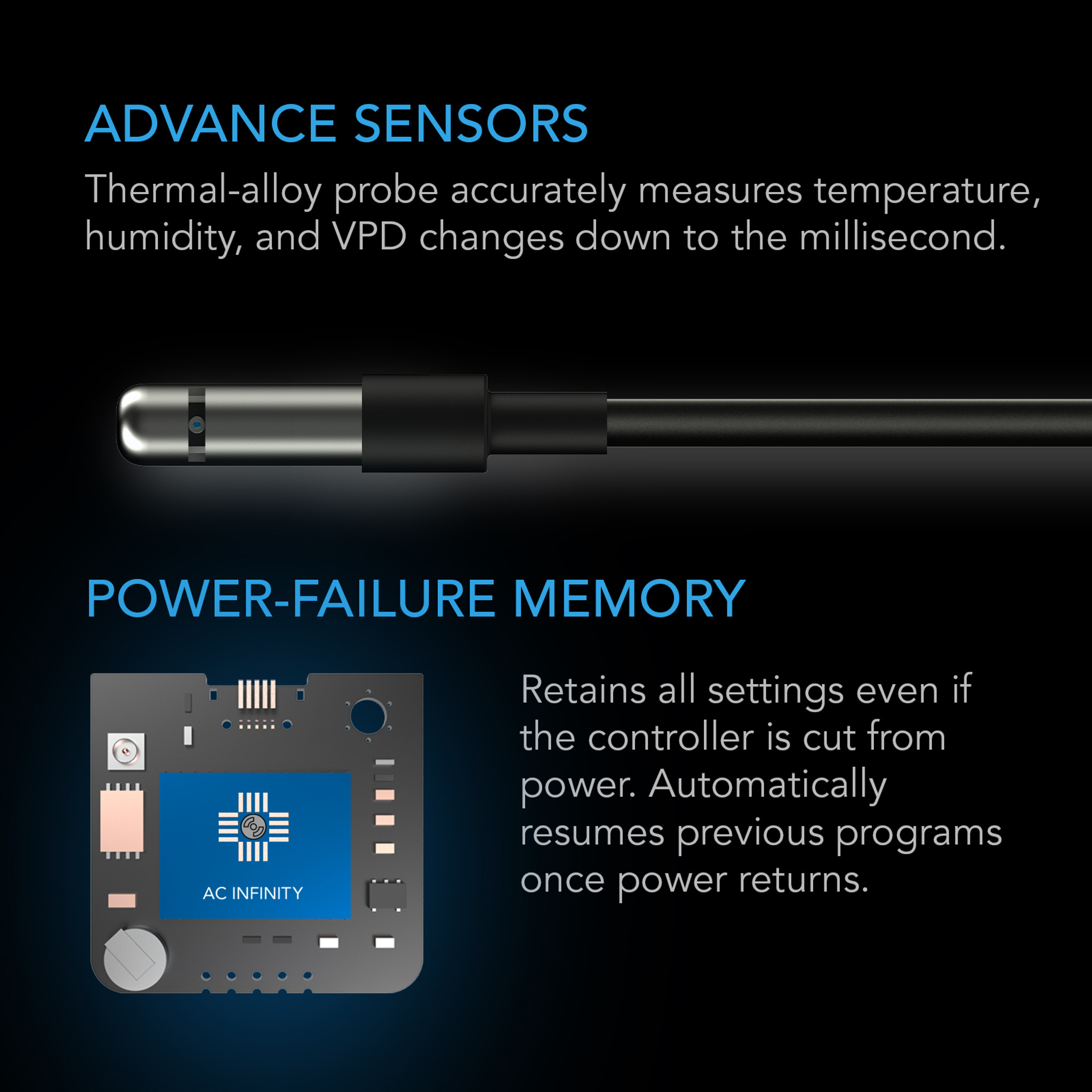 ADVANCE SENSORS

Thermal-alloy probe accurately measures temperature, humidity, and VPD changes down to the millisecond.

POWER-FAILURE MEMORY

AC INFINITY

Retains all settings even if the controller is cut from power. Automatically resumes previous programs once power returns.